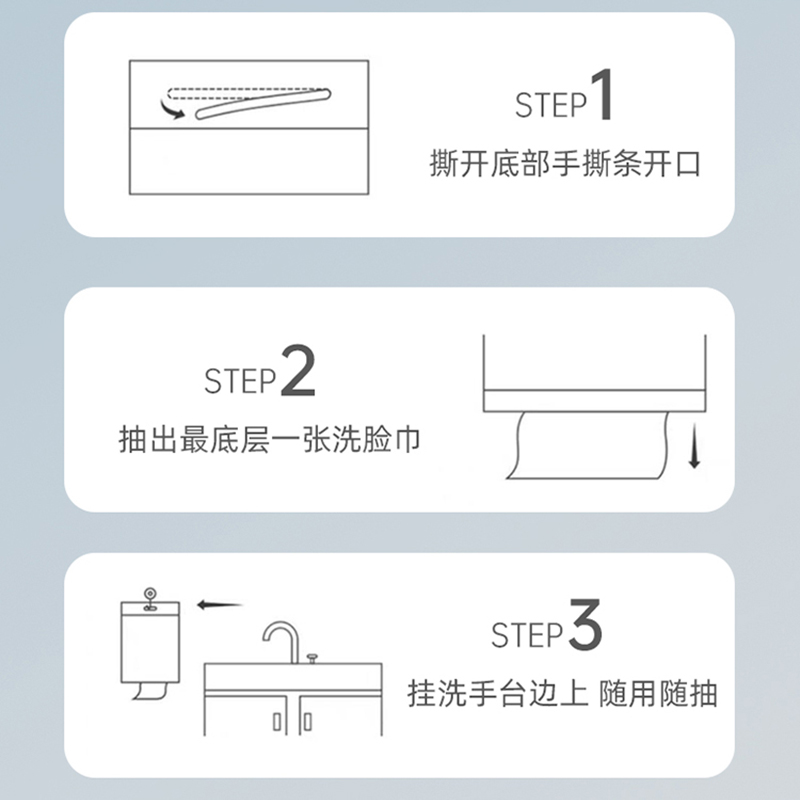 STEP 1
撕开底部手撕条开口

STEP 2
抽出最底层一张洗脸巾

STEP 3
挂洗手台边上 随用随抽